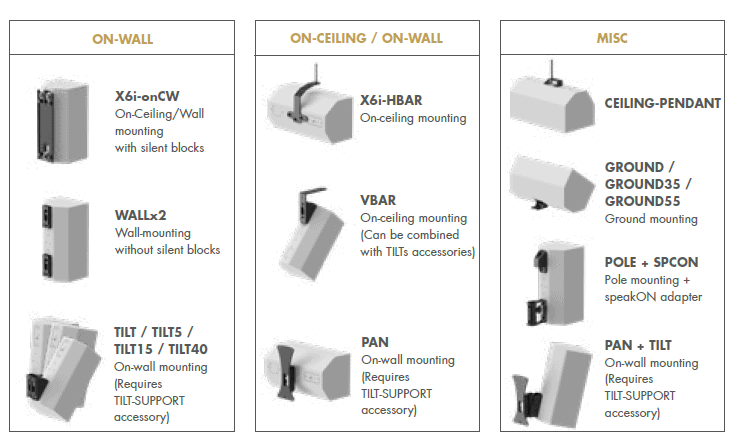 ON-WALL

X6i-onCW
On-Ceiling/Wall mounting with silent blocks

WALLx2
Wall-mounting without silent blocks

TILT / TILT5 / TILT15 / TILT40
On-wall mounting (Requires TILT-SUPPORT accessory)

ON-CEILING / ON-WALL

X6i-HBAR
On-ceiling mounting

VBAR
On-ceiling mounting (Can be combined with TILTs accessories)

PAN
On-wall mounting (Requires TILT-SUPPORT accessory)

MISC

CEILING-PENDANT

GROUND / GROUND35 / GROUND55
Ground mounting

POLE + SPCON
Pole mounting + speakON adapter

PAN + TILT
On-wall mounting (Requires TILT-SUPPORT accessory)